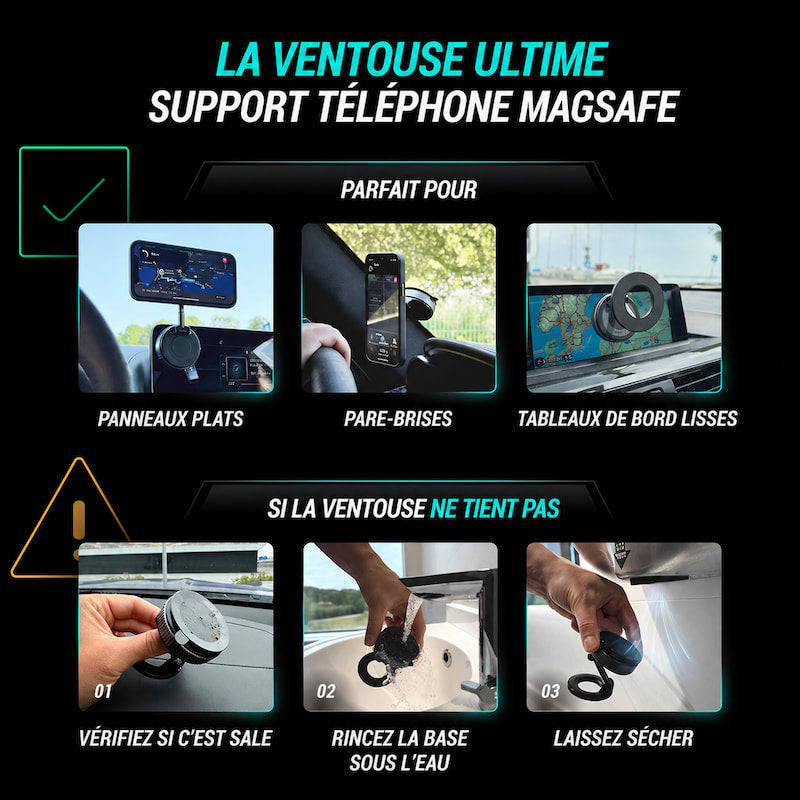 LA VENTOUSE ULTIME
SUPPORT TÉLÉPHONE MAGSAFE

PARFAIT POUR

PANNEAUX PLATS

PARE-BRISES

TABLEAUX DE BORD LISSES

SI LA VENTOUSE NE TIENT PAS

01

VÉRIFIEZ SI C'EST SALE

02

RINCEZ LA BASE SOUS L'EAU

03

LAISSEZ SÉCHER